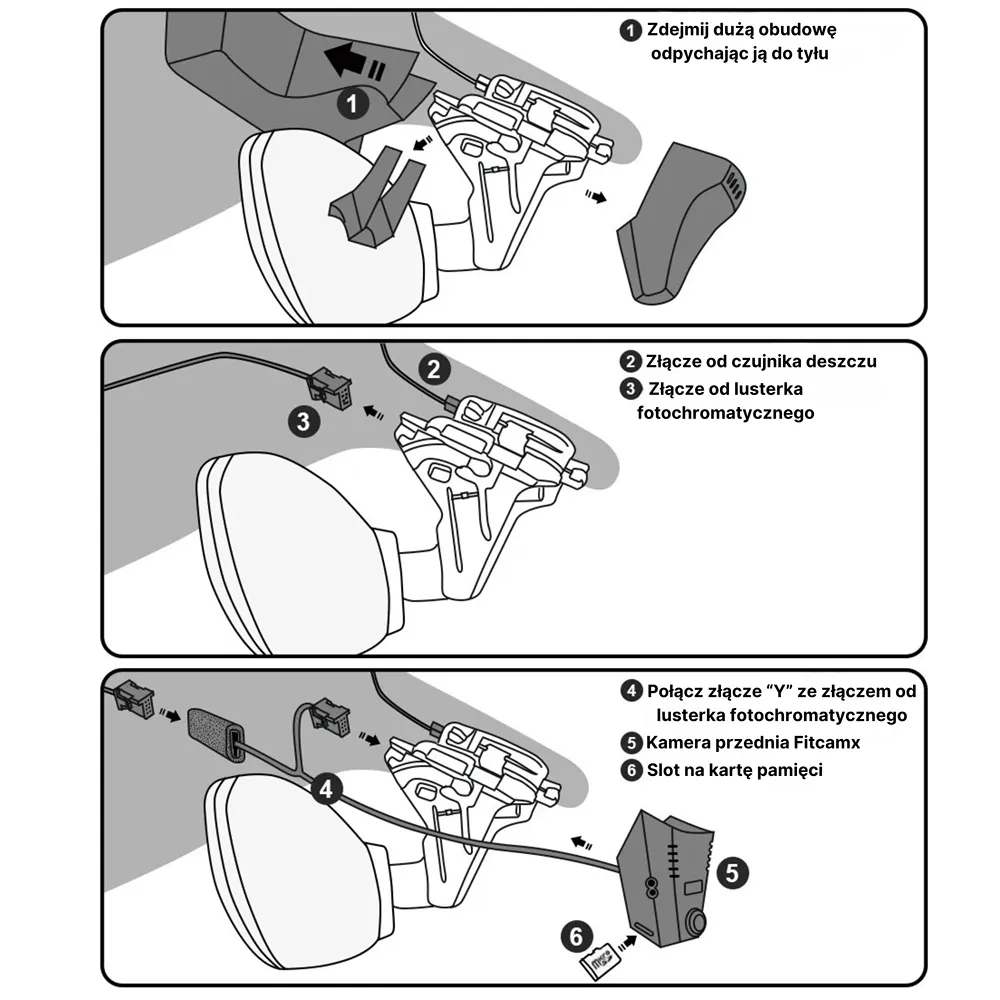 1 Zdejmij dużą obudowę odpychając ją do tyłu

1

2 Złącze od czujnika deszczu
3 Złącze od lusterka fotochromatycznego

2

3

4 Połącz złącze "Y" ze złączem od lusterka fotochromatycznego
5 Kamera przednia Fitcamx
6 Slot na kartę pamięci

4

5

6