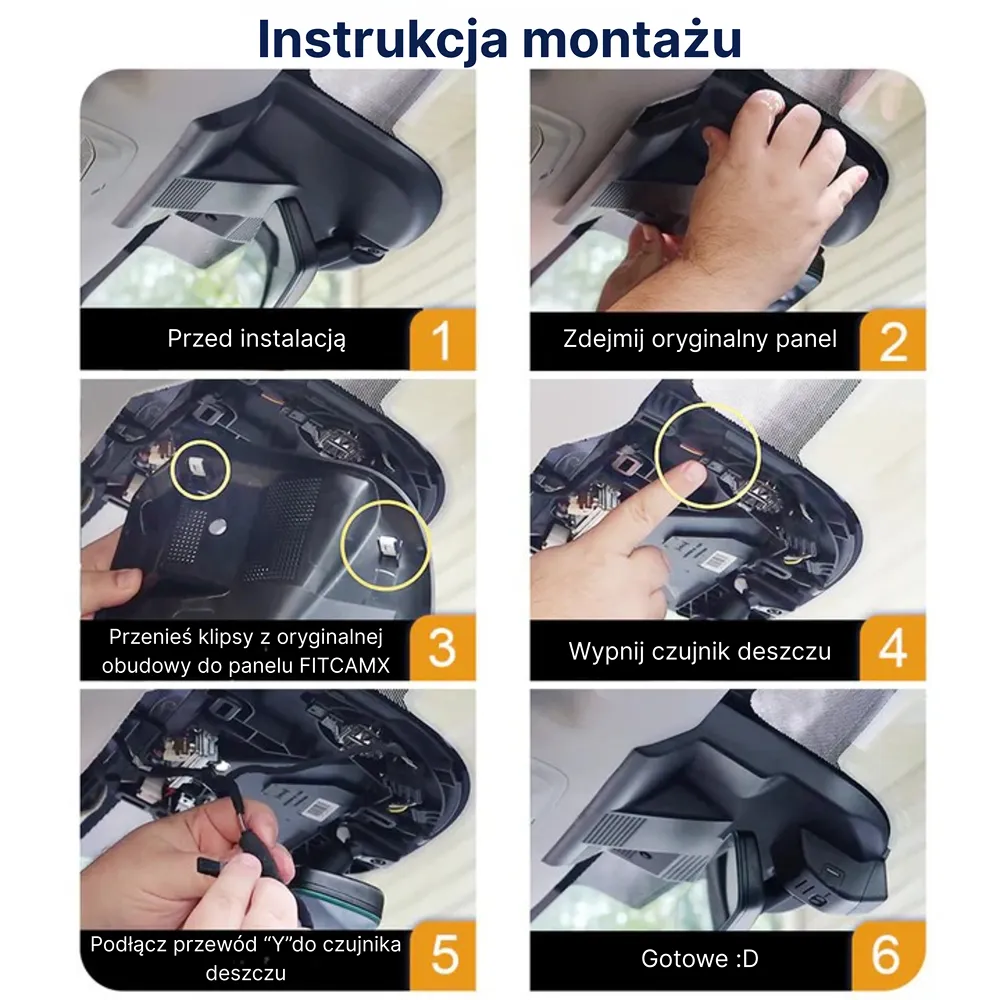 Instrukcja montażu

Przed instalacją 1

Zdejmij oryginalny panel 2

Przenieś klipsy z oryginalnej obudowy do panelu FITCAMX 3

Wypnij czujnik deszczu 4

Podłącz przewód “Y”do czujnika deszczu 5

Gotowe :D 6