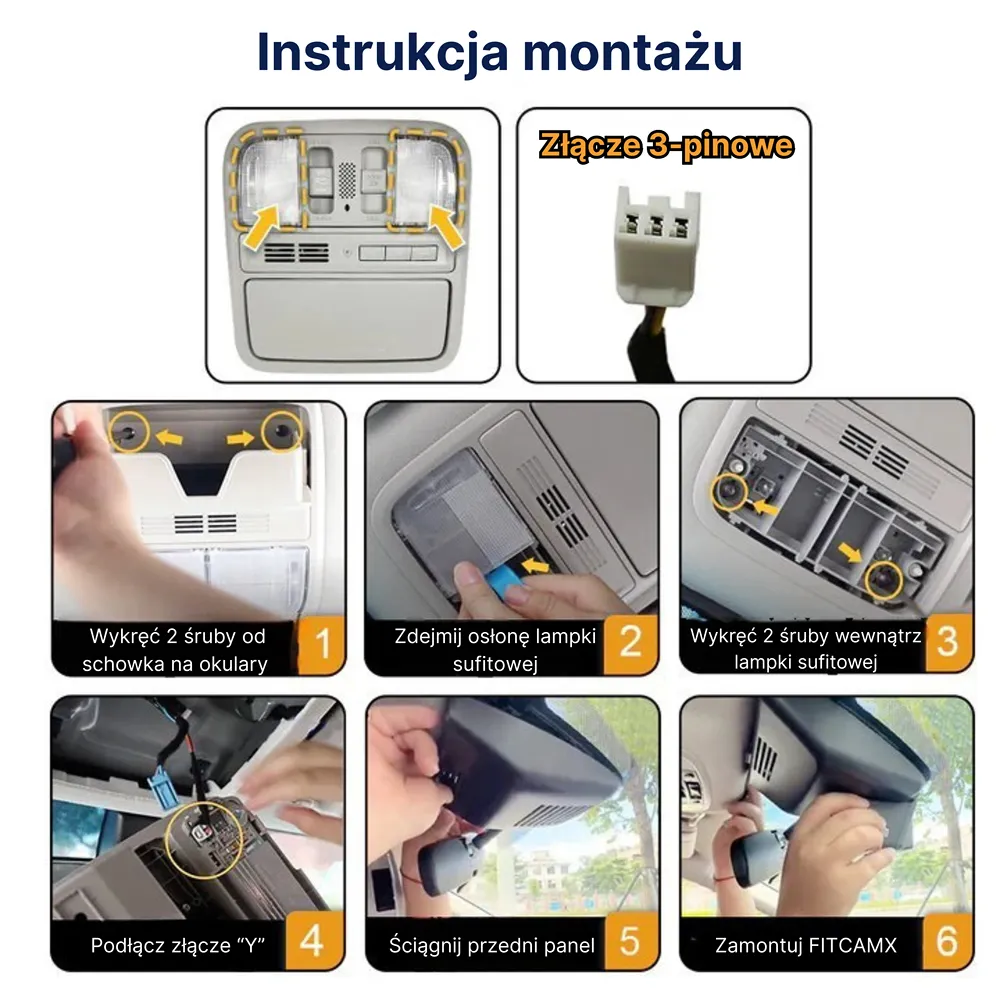 Instrukcja montażu

Złącze 3-pinowe

Wykręć 2 śruby od schowka na okulary
1

Zdejmij osłonę lampki sufitowej
2

Wykręć 2 śruby wewnątrz lampki sufitowej
3

Podłącz złącze “Y”
4

Ściągnij przedni panel
5

Zamontuj FITCAMX
6