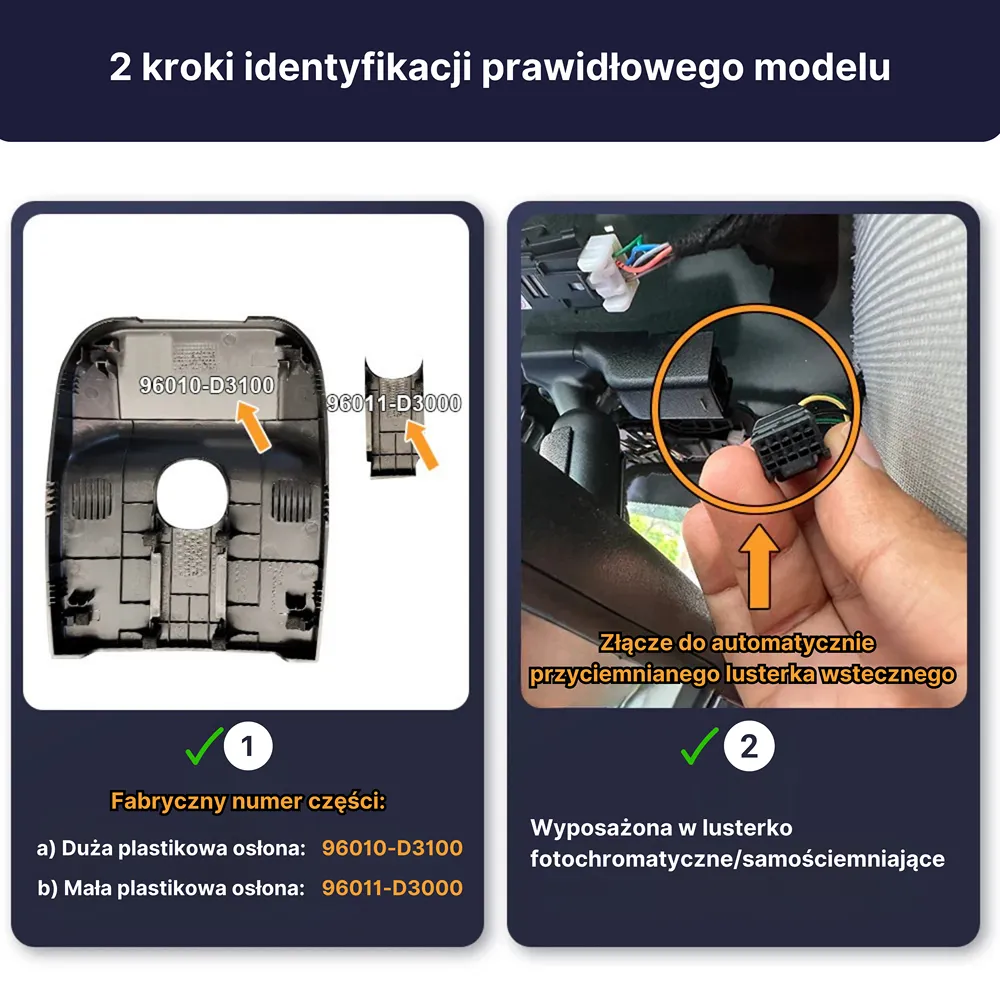 2 kroki identyfikacji prawidłowego modelu

96010-D3100

96011-D3000

1

Fabryczny numer części:

a) Duża plastikowa osłona: 96010-D3100

b) Mała plastikowa osłona: 96011-D3000

Złącze do automatycznie przyciemnianego lusterka wstecznego

2

Wyposażona w lusterko fotochromatyczne/samościemniające