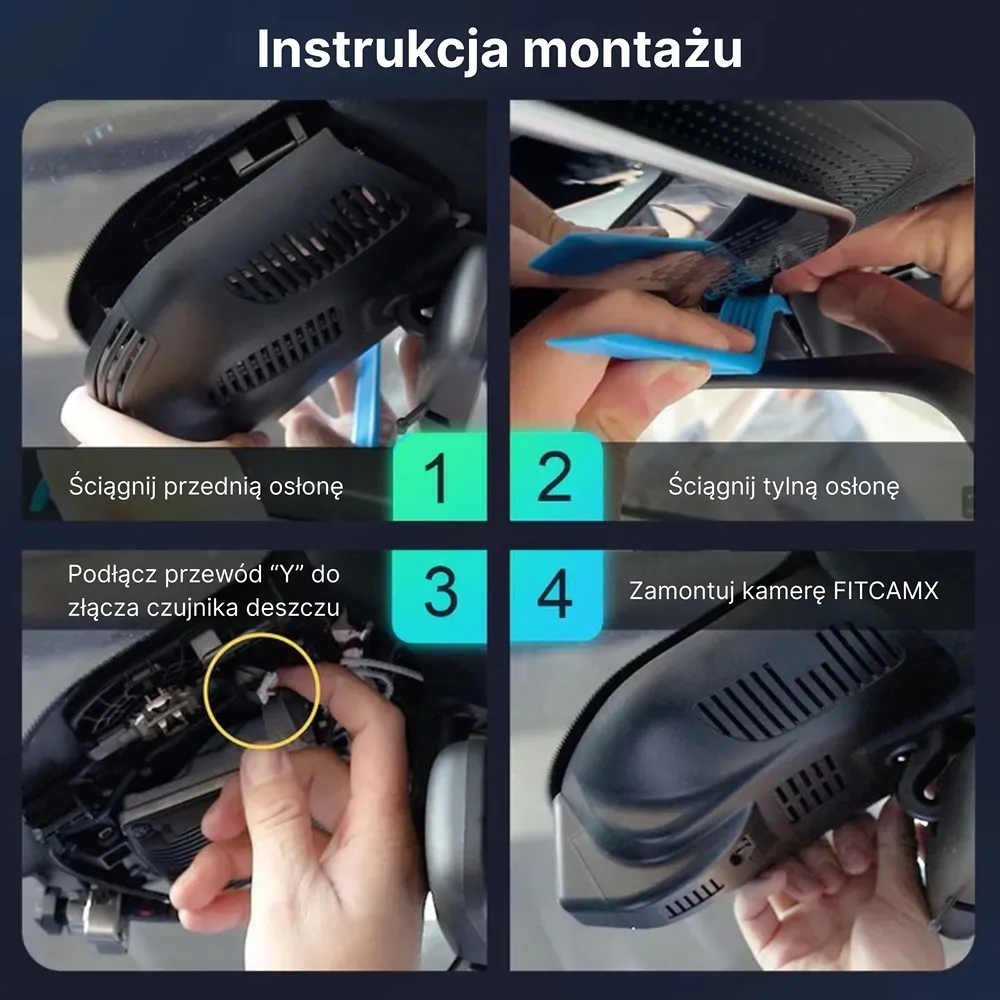 Instrukcja montażu

Ściągnij przednią osłonę

1

2

Ściągnij tylną osłonę

Podłącz przewód “Y” do złącza czujnika deszczu

3

4

Zamontuj kamerę FITCAMX