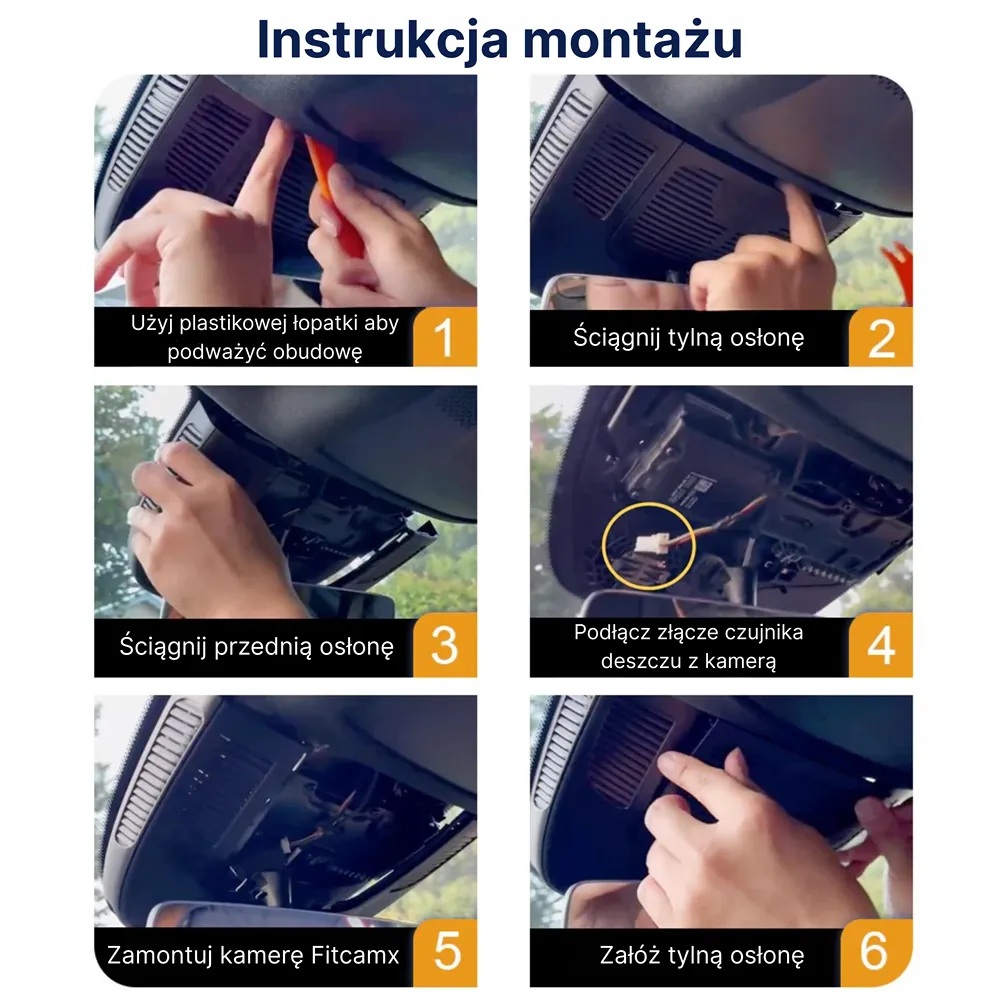 Instrukcja montażu

Użyj plastikowej łopatki aby podważyć obudowę
1

Ściągnij tylną osłonę
2

Ściągnij przednią osłonę
3

Podłącz złącze czujnika deszczu z kamerą
4

Zamontuj kamerę Fitcamx
5

Załóż tylną osłonę
6