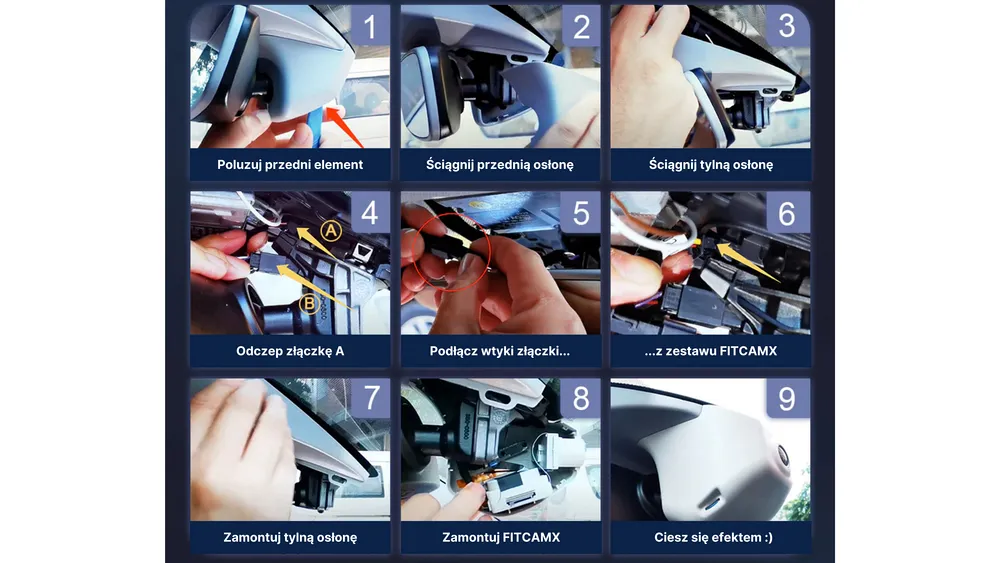 1
Poluzuj przedni element

2
Ściągnij przednią osłonę

3
Ściągnij tylną osłonę

4
A
B
Odczep złączkę A

5
Podłącz wtyki złączki...

6
...z zestawu FITCAMX

7
Zamontuj tylną osłonę

8
Zamontuj FITCAMX

9
Ciesz się efektem :)