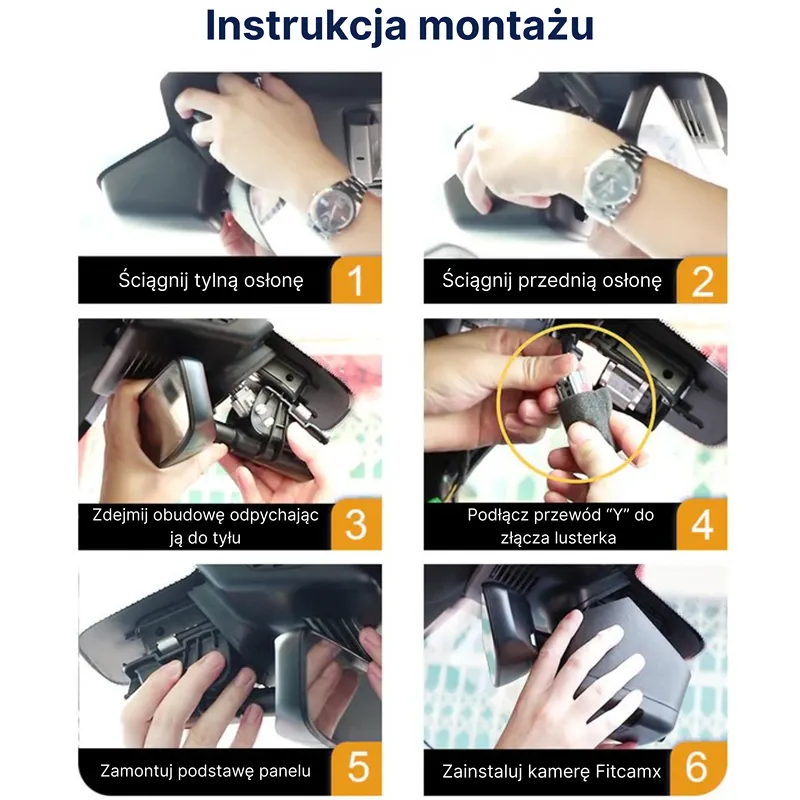 Instrukcja montażu

Ściągnij tylną osłonę 1

Ściągnij przednią osłonę 2

Zdejmij obudowę odpychając ją do tyłu 3

Podłącz przewód “Y” do złącza lusterka 4

Zamontuj podstawę panelu 5

Zainstaluj kamerę Fitcamx 6