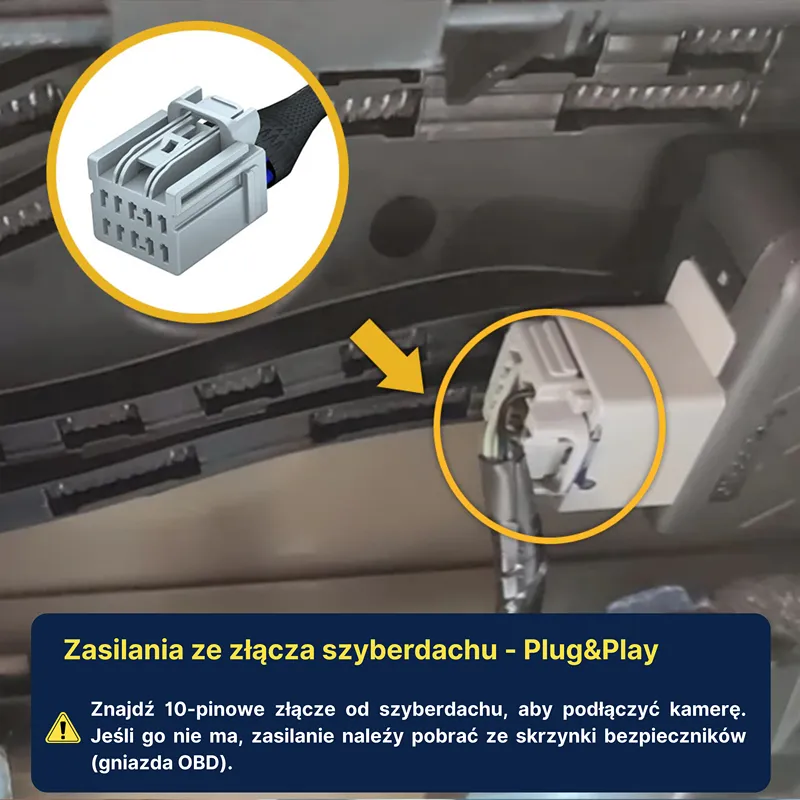 Zasilania ze złącza szyberdachu - Plug&Play

Znajdź 10-pinowe złącze od szyberdachu, aby podłączyć kamerę. Jeśli go nie ma, zasilanie należy pobrać ze skrzynki bezpieczników (gniazda OBD).