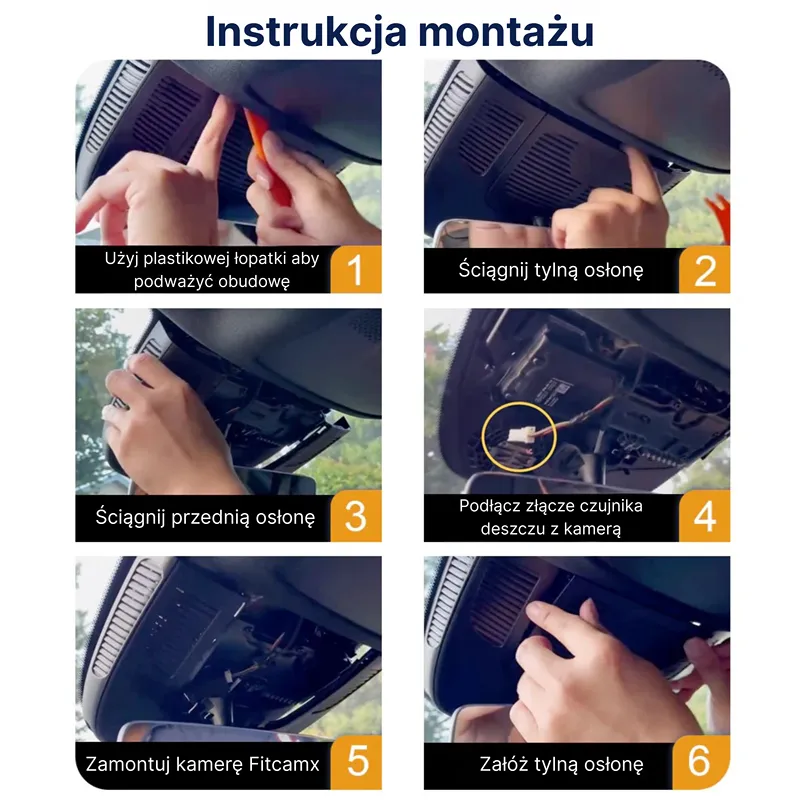 Instrukcja montażu

Użyj plastikowej łopatki aby podważyć obudowę 1

Ściągnij tylną osłonę 2

Ściągnij przednią osłonę 3

Podłącz złącze czujnika deszczu z kamerą 4

Zamontuj kamerę Fitcamx 5

Załóż tylną osłonę 6